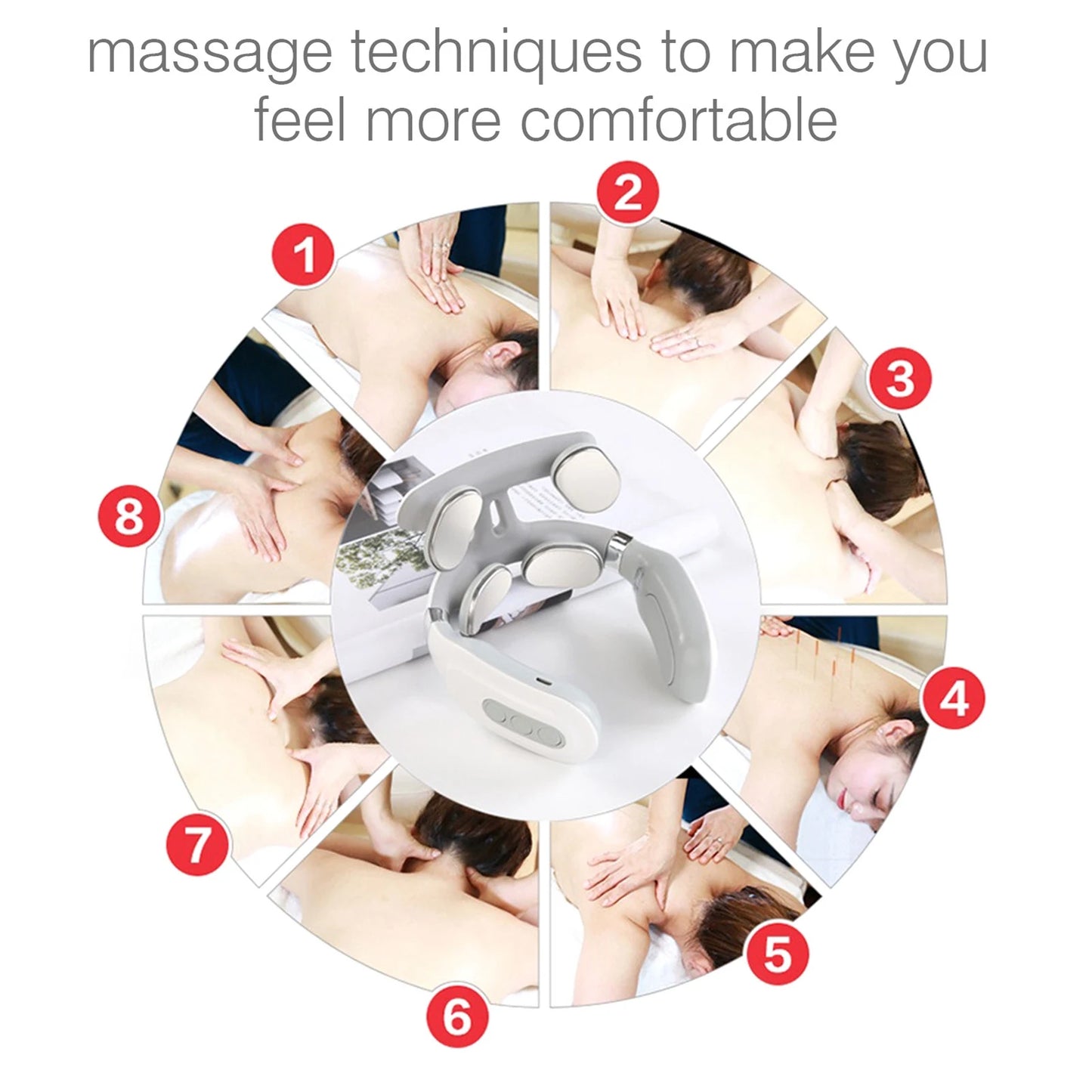 massage techniques to make you feel more comfortable

1

2

3

4

5

6

7

8